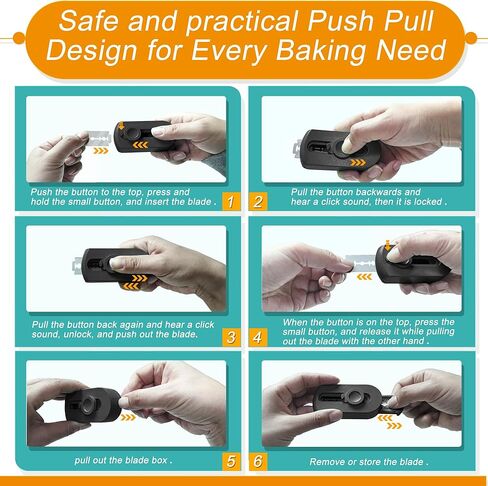 Safe and practical Push Pull Design for Every Baking Need

Push the button to the top, press and hold the small button, and insert the blade . 1

2 Pull the button backwards and hear a click sound, then it is locked .

Pull the button back again and hear a click sound, unlock, and push out the blade. 3

4 When the button is on the top, press the small button, and release it while pulling out the blade with the other hand .

pull out the blade box . 5

6 Remove or store the blade .