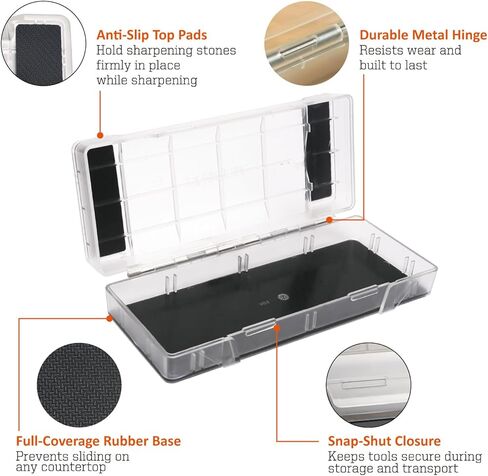 Anti-Slip Top Pads
Hold sharpening stones firmly in place while sharpening

Durable Metal Hinge
Resists wear and built to last

Full-Coverage Rubber Base
Prevents sliding on any countertop

Snap-Shut Closure
Keeps tools secure during storage and transport