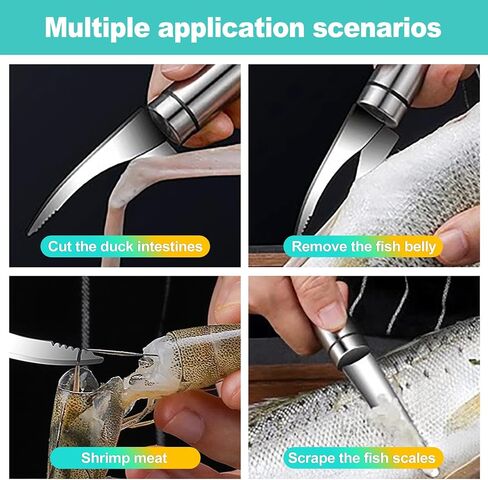 Multiple application scenarios

Cut the duck intestines

Remove the fish belly

Shrimp meat

Scrape the fish scales