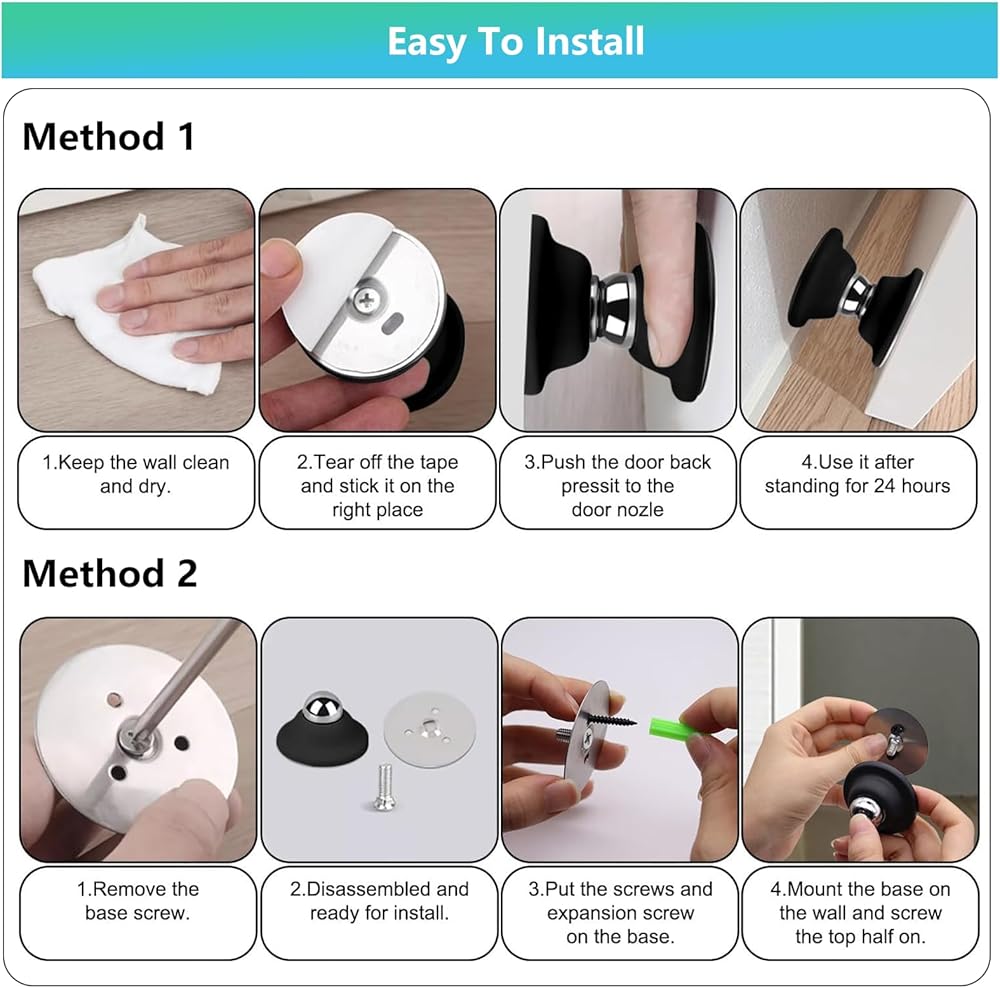 Easy To Install

Method 1

1.Keep the wall clean and dry.

2.Tear off the tape and stick it on the right place

3.Push the door back pressit to the door nozle

4.Use it after standing for 24 hours

Method 2

1.Remove the base screw.

2.Disassembled and ready for install.

3.Put the screws and expansion screw on the base.

4.Mount the base on the wall and screw the top half on.