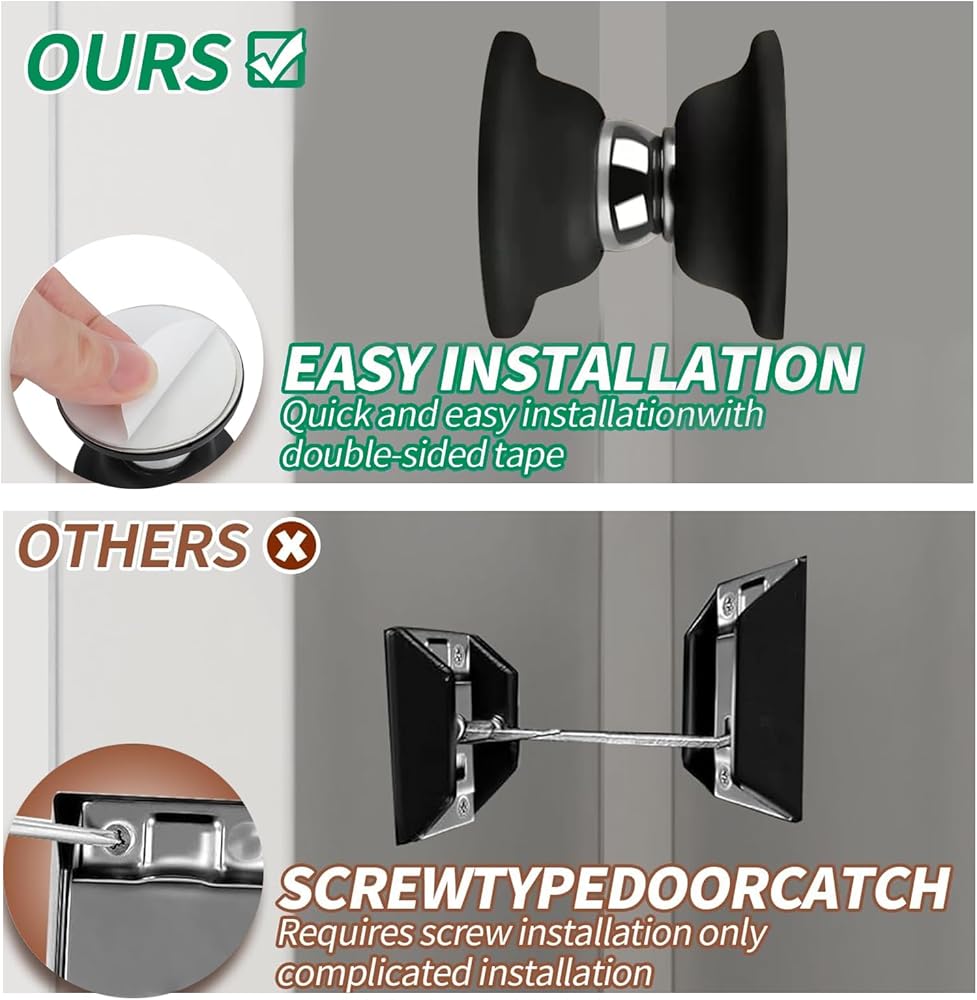 OURS

EASY INSTALLATION
Quick and easy installationwith double-sided tape

OTHERS

SCREWTYPEDOORCATCH
Requires screw installation only complicated installation