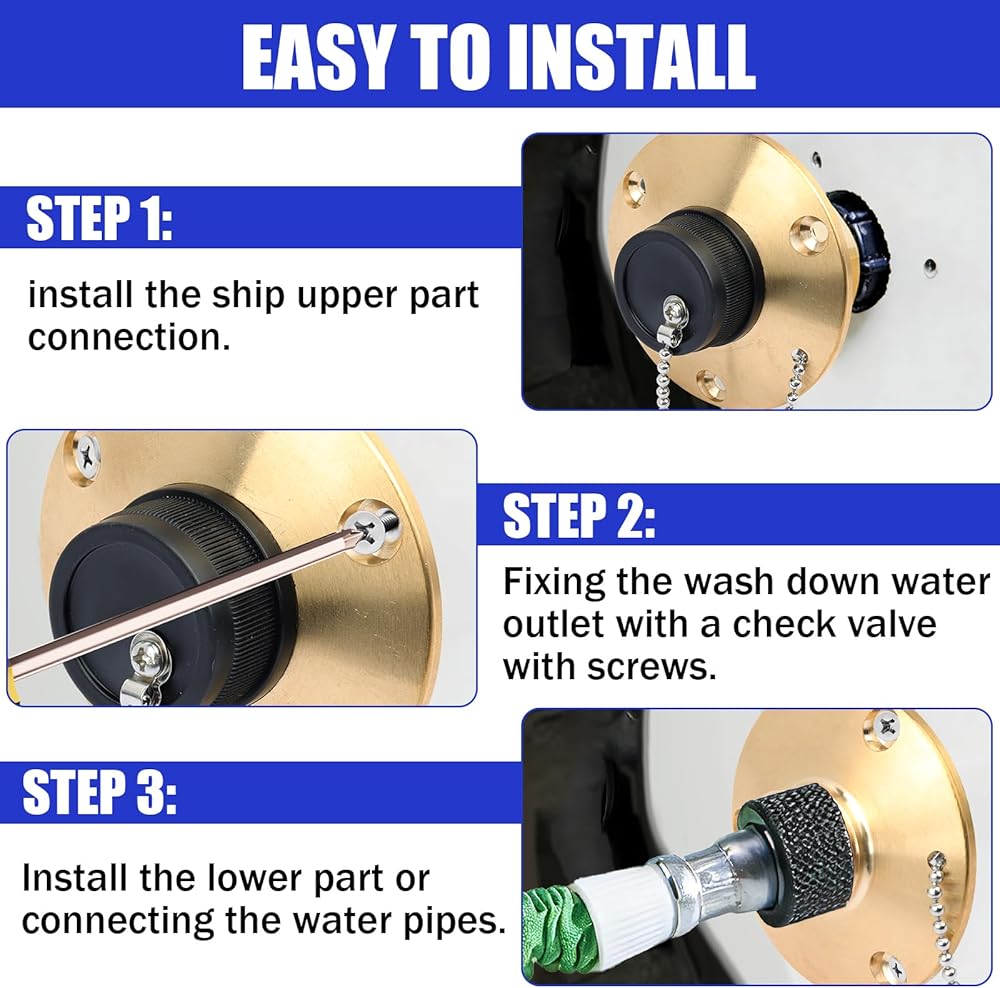 EASY TO INSTALL

STEP 1:

install the ship upper part connection.

STEP 2:

Fixing the wash down water outlet with a check valve with screws.

STEP 3:

Install the lower part or connecting the water pipes.