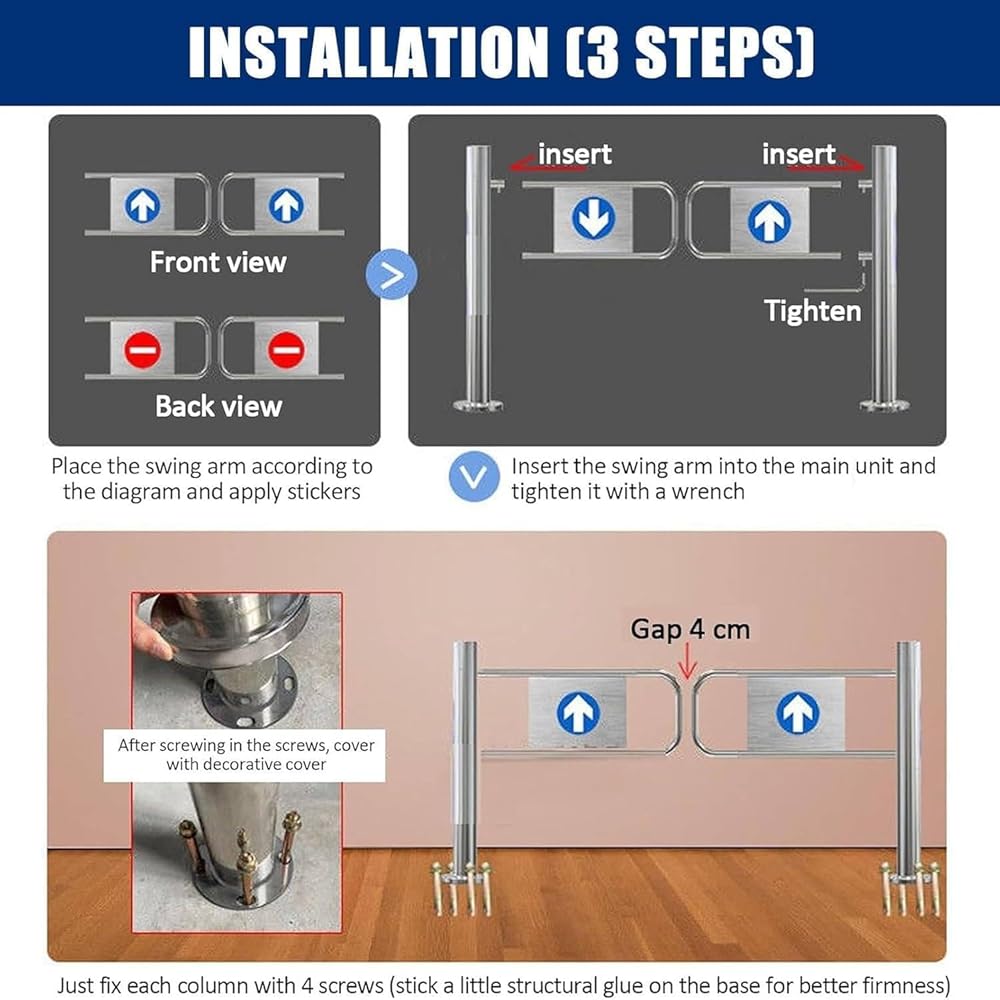 INSTALLATION (3 STEPS)

Front view

Back view

Place the swing arm according to the diagram and apply stickers

insert

insert

Tighten

Insert the swing arm into the main unit and tighten it with a wrench

After screwing in the screws, cover with decorative cover

Gap 4 cm

Just fix each column with 4 screws (stick a little structural glue on the base for better firmness)