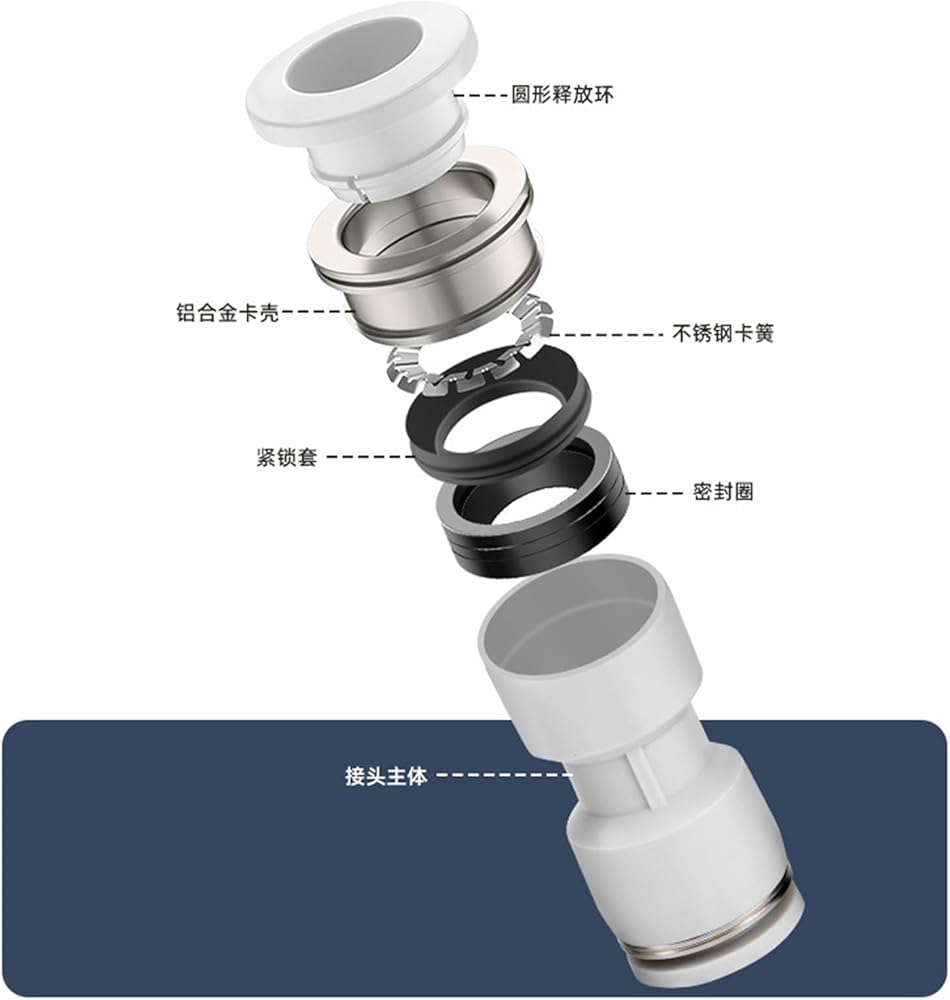 圆形释放环

铝合金卡壳

不锈钢卡簧

紧锁套

密封圈

接头主体