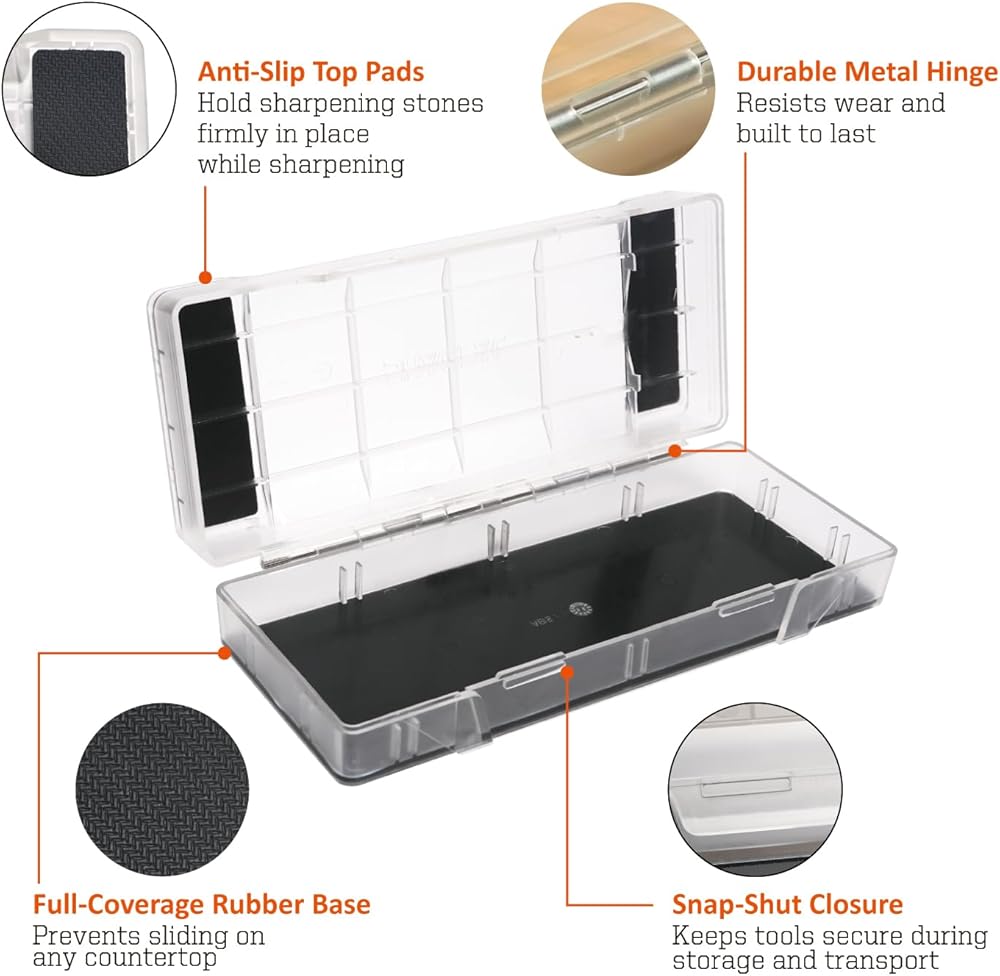 Anti-Slip Top Pads
Hold sharpening stones firmly in place while sharpening

Durable Metal Hinge
Resists wear and built to last

Full-Coverage Rubber Base
Prevents sliding on any countertop

Snap-Shut Closure
Keeps tools secure during storage and transport