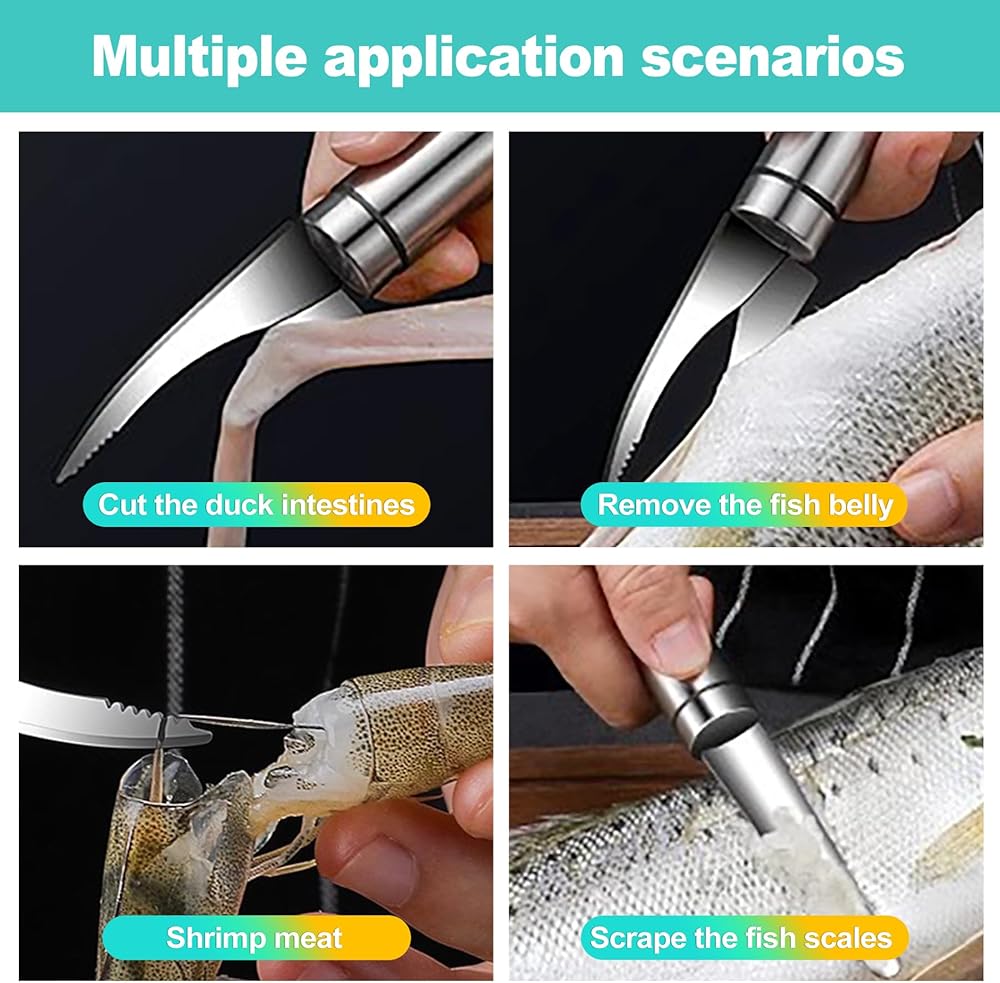 Multiple application scenarios

Cut the duck intestines

Remove the fish belly

Shrimp meat

Scrape the fish scales