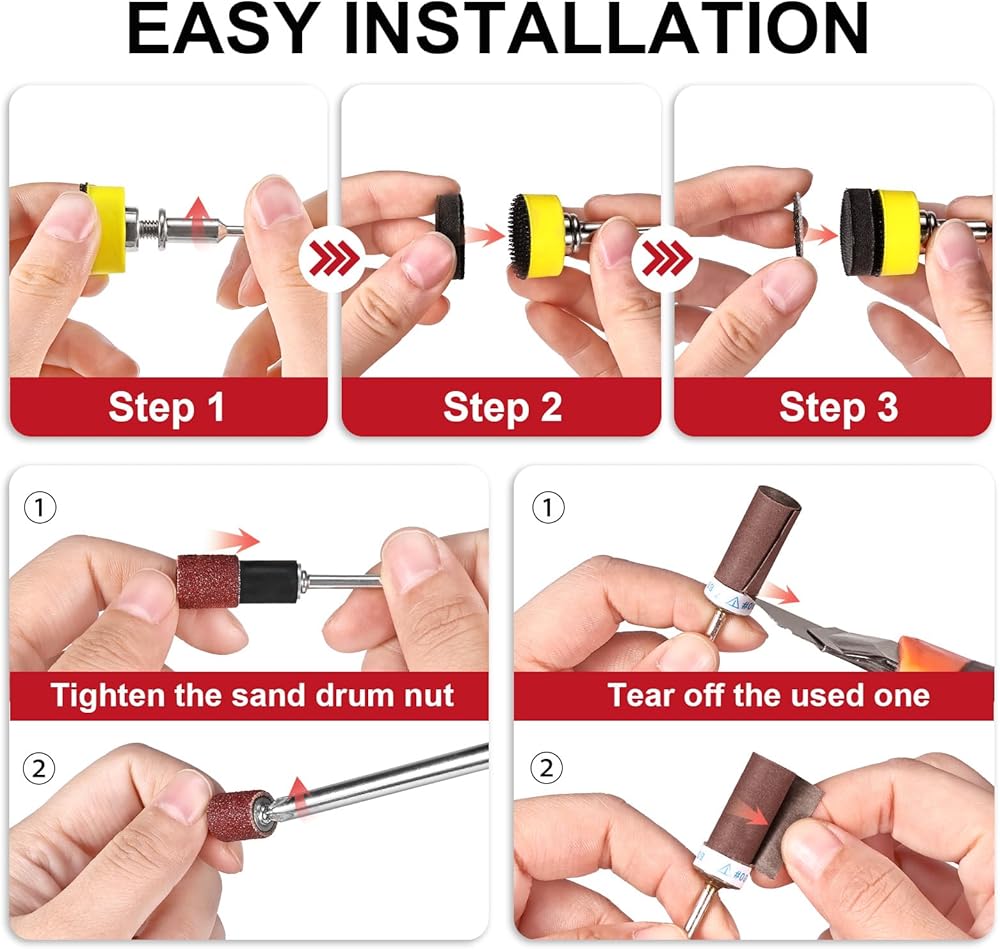 EASY INSTALLATION

Step 1

Step 2

Step 3

①

Tighten the sand drum nut

②

①

Tear off the used one

②