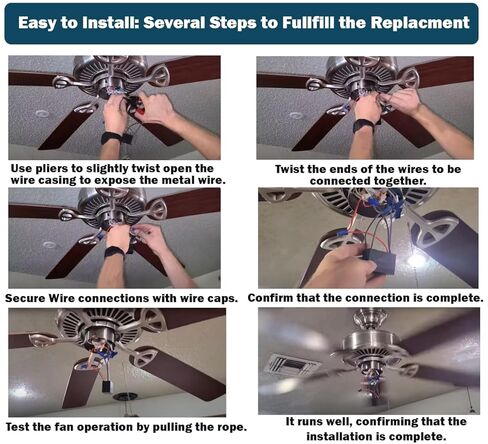 Easy to Install: Several Steps to Fullfill the Replacment

Use pliers to slightly twist open the wire casing to expose the metal wire.

Twist the ends of the wires to be connected together.

Secure Wire connections with wire caps.

Confirm that the connection is complete.

Test the fan operation by pulling the rope.

It runs well, confirming that the installation is complete.