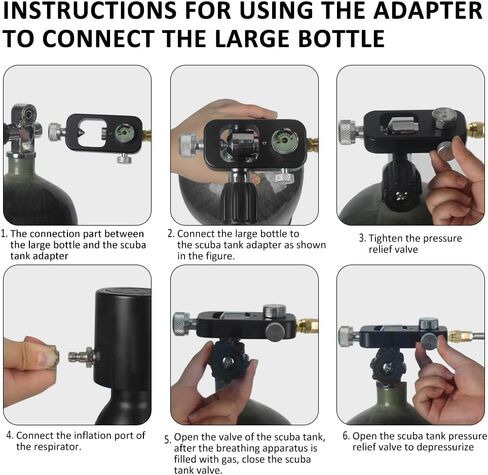 INSTRUCTIONS FOR USING THE ADAPTER TO CONNECT THE LARGE BOTTLE

1. The connection part between the large bottle and the scuba tank adapter

2. Connect the large bottle to the scuba tank adapter as shown in the figure.

3. Tighten the pressure relief valve

4. Connect the inflation port of the respirator.

5. Open the valve of the scuba tank, after the breathing apparatus is filled with gas, close the scuba tank valve.

6. Open the scuba tank pressure relief valve to depressurize