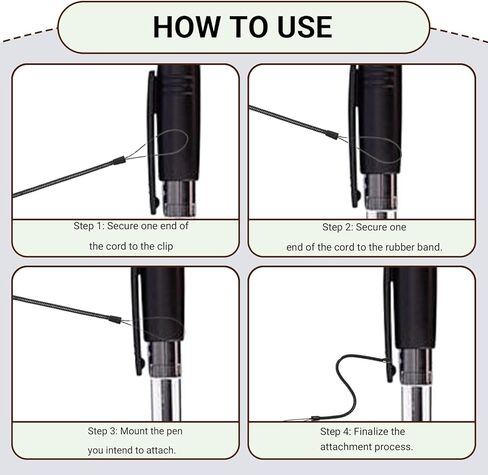 HOW TO USE

Step 1: Secure one end of the cord to the clip

Step 2: Secure one end of the cord to the rubber band.

Step 3: Mount the pen you intend to attach.

Step 4: Finalize the attachment process.