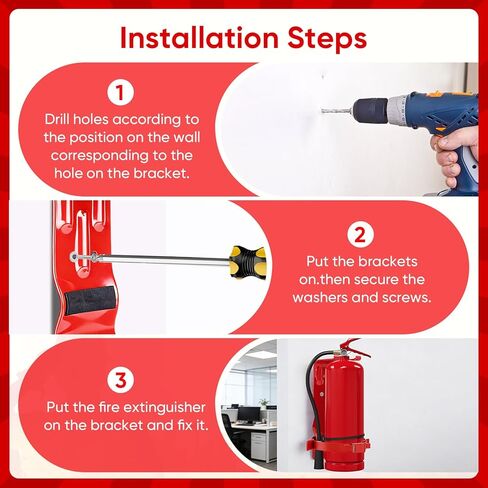 Installation Steps

1

Drill holes according to the position on the wall corresponding to the hole on the bracket.

2

Put the brackets on.then secure the washers and screws.

3

Put the fire extinguisher on the bracket and fix it.