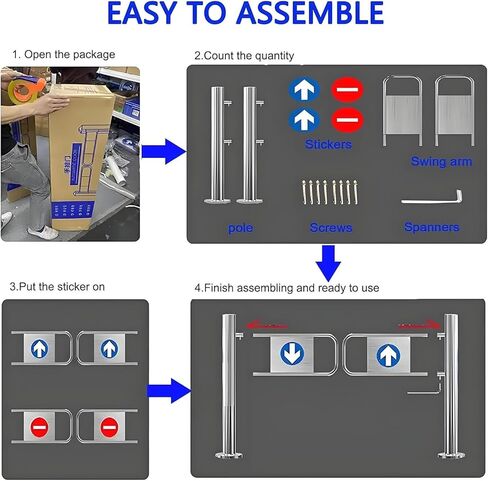 EASY TO ASSEMBLE

1. Open the package

2.Count the quantity

Stickers

Swing arm

pole

Screws

Spanners

3.Put the sticker on

4.Finish assembling and ready to use