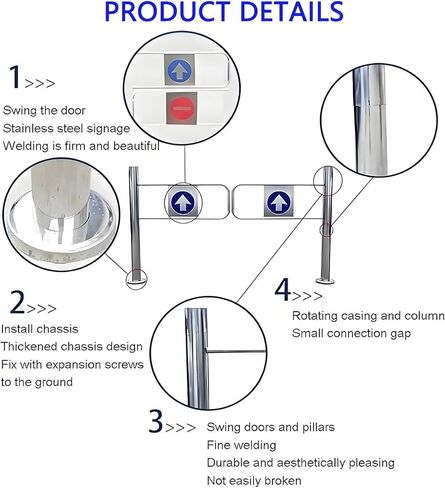 PRODUCT DETAILS

1>>>

Swing the door
Stainless steel signage
Welding is firm and beautiful

2>>>

Install chassis
Thickened chassis design
Fix with expansion screws to the ground

4>>>

Rotating casing and column
Small connection gap

3>>> Swing doors and pillars
Fine welding
Durable and aesthetically pleasing
Not easily broken