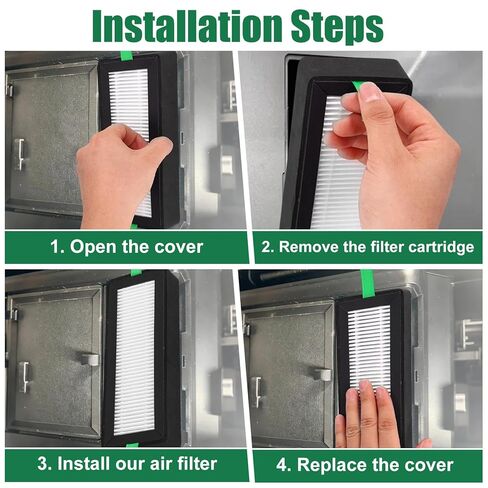 Installation Steps

1. Open the cover

2. Remove the filter cartridge

3. Install our air filter

4. Replace the cover