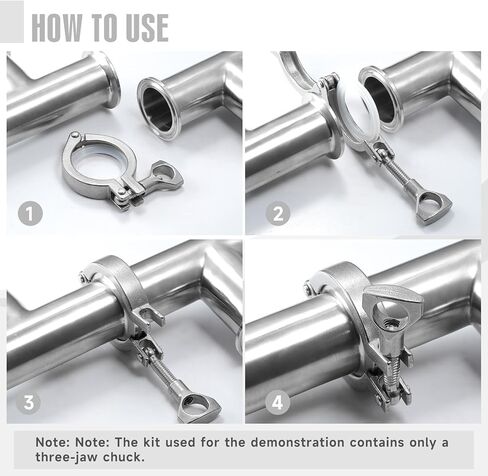 HOW TO USE

1

2

3

4

Note: Note: The kit used for the demonstration contains only a three-jaw chuck.