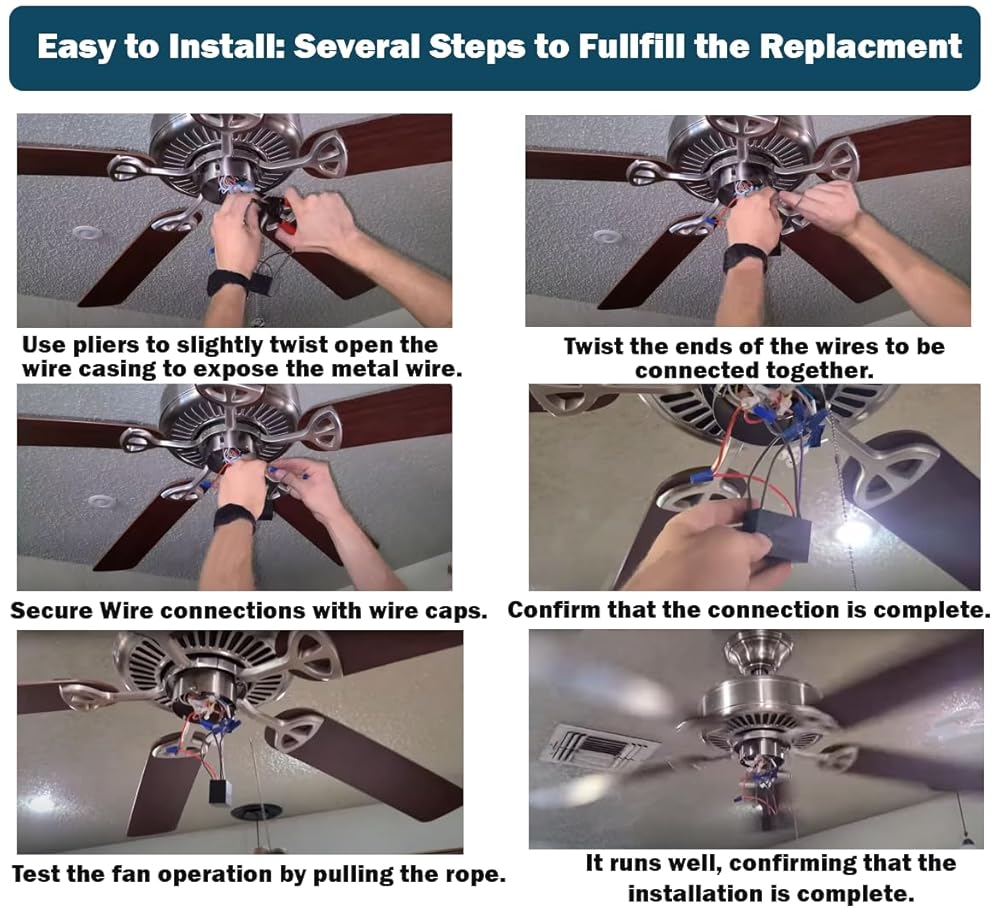 Easy to Install: Several Steps to Fullfill the Replacment

Use pliers to slightly twist open the wire casing to expose the metal wire.

Twist the ends of the wires to be connected together.

Secure Wire connections with wire caps.

Confirm that the connection is complete.

Test the fan operation by pulling the rope.

It runs well, confirming that the installation is complete.