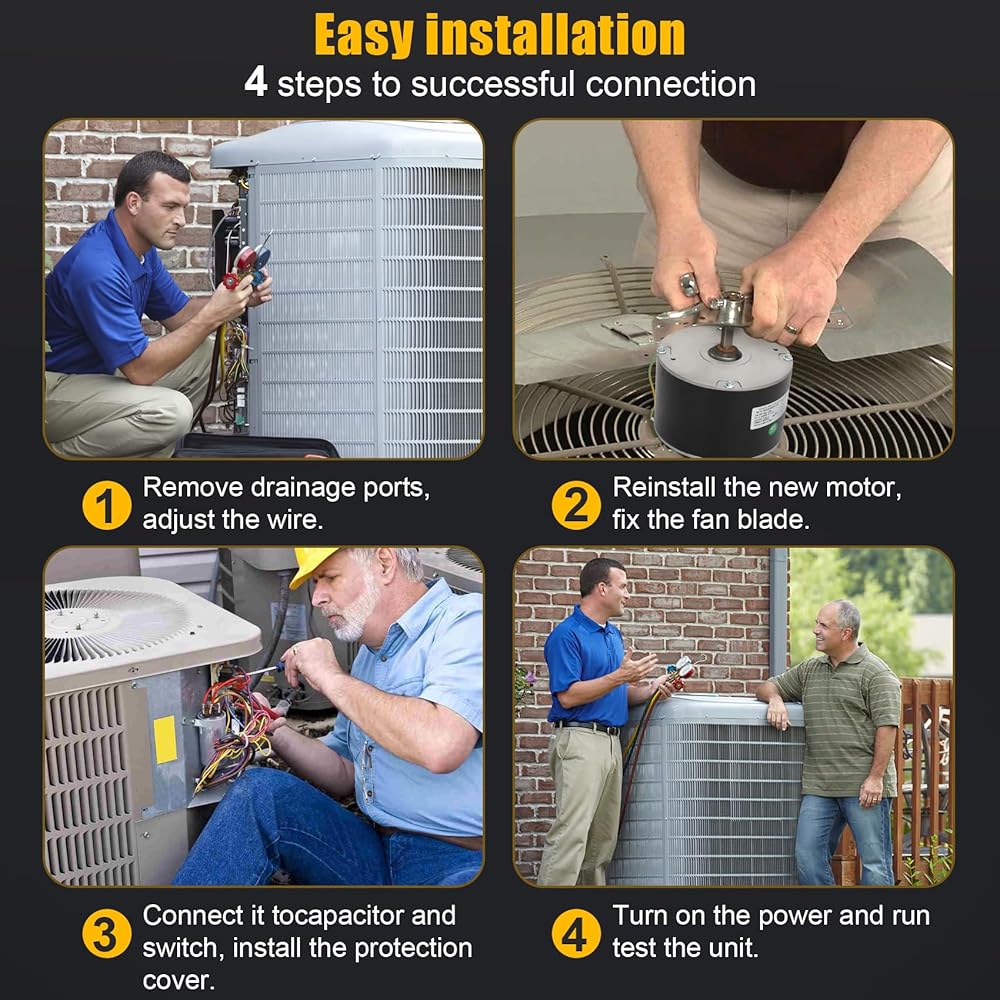 Easy installation
4 steps to successful connection

1 Remove drainage ports, adjust the wire.

2 Reinstall the new motor, fix the fan blade.

3 Connect it tocapacitor and switch, install the protection cover.

4 Turn on the power and run test the unit.