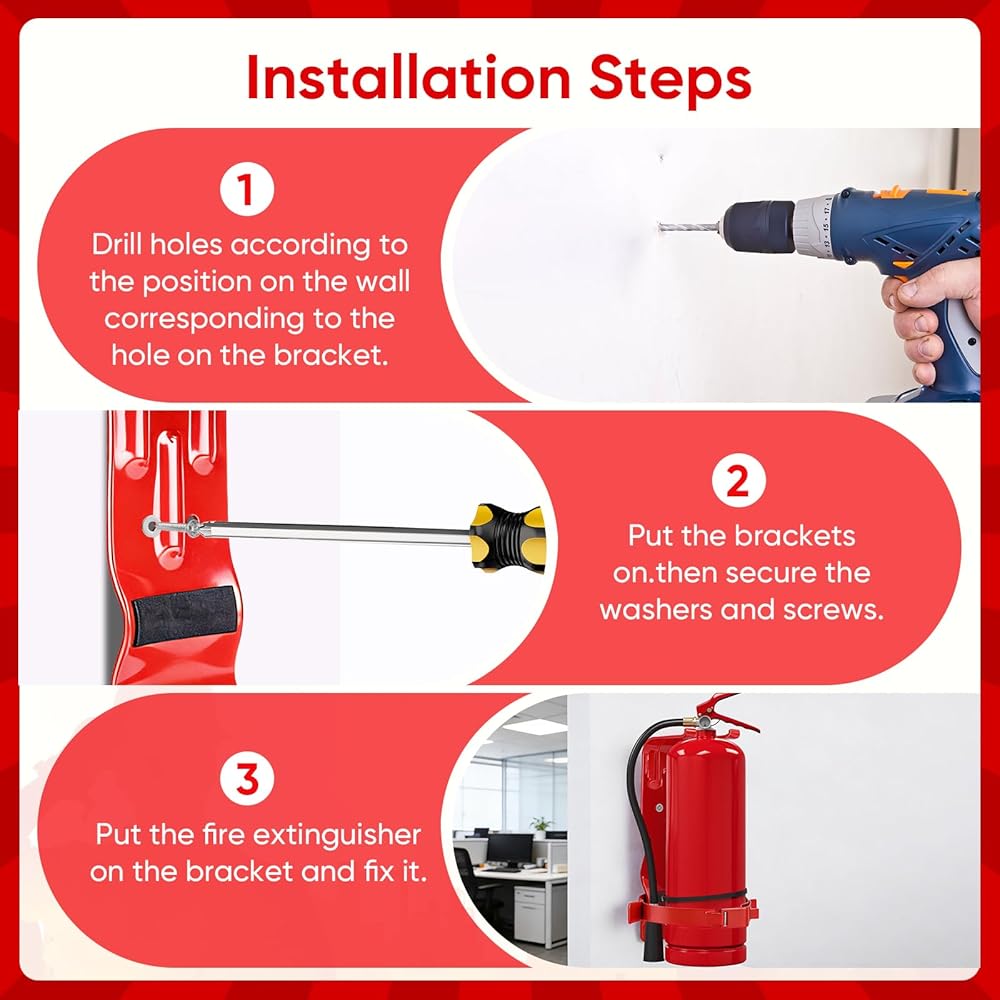 Installation Steps

1

Drill holes according to the position on the wall corresponding to the hole on the bracket.

2

Put the brackets on.then secure the washers and screws.

3

Put the fire extinguisher on the bracket and fix it.