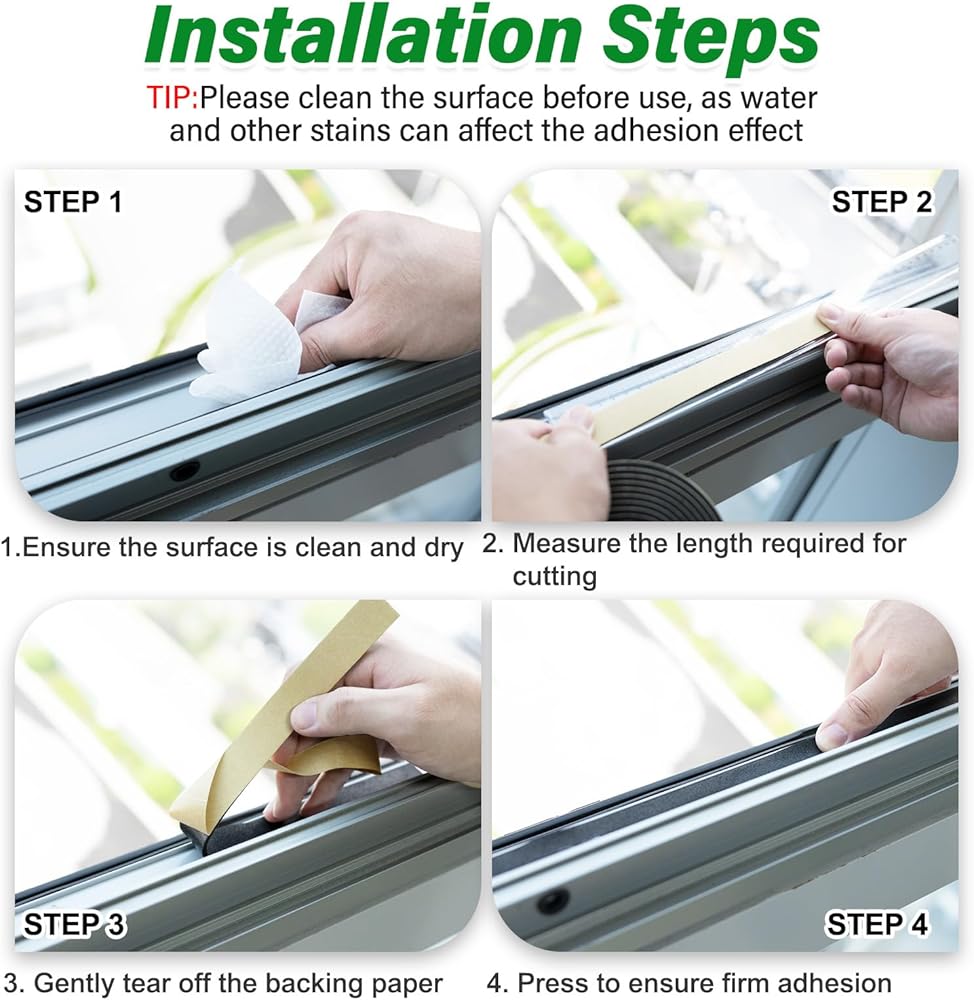 Installation Steps

TIP:Please clean the surface before use, as water and other stains can affect the adhesion effect

STEP 1

STEP 2

1.Ensure the surface is clean and dry

2. Measure the length required for cutting

STEP 3

STEP 4

3. Gently tear off the backing paper

4. Press to ensure firm adhesion