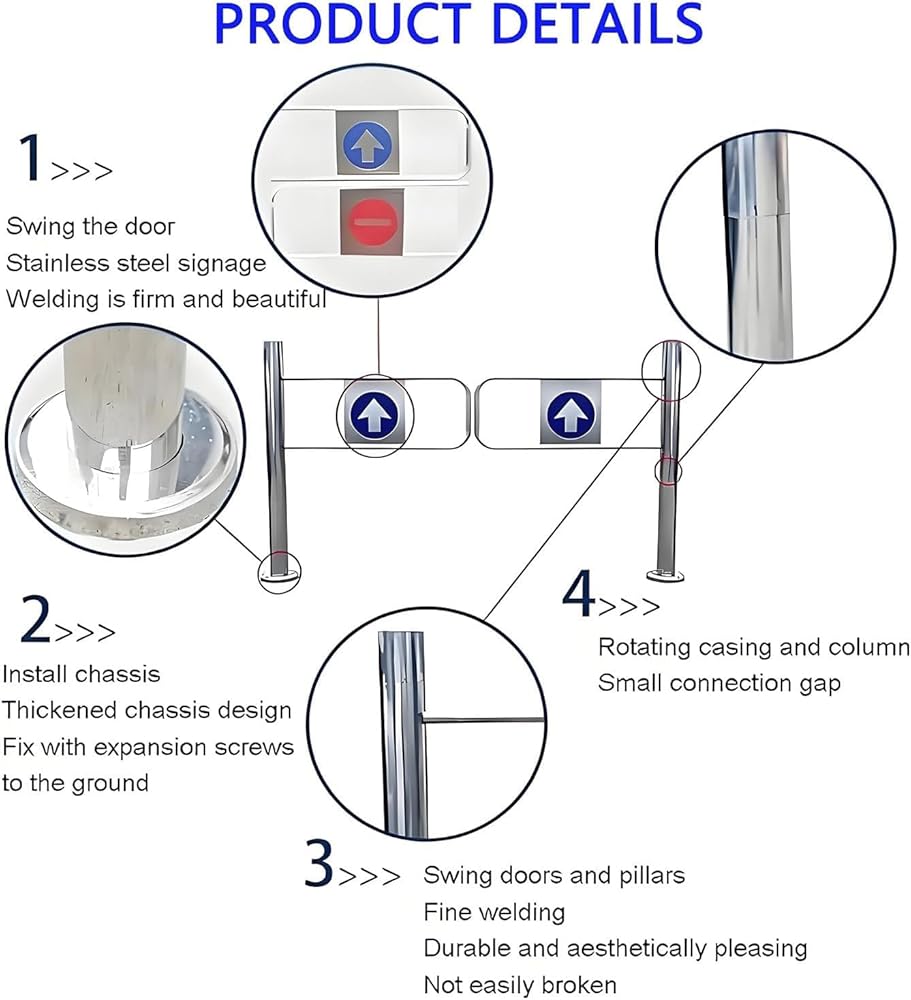 PRODUCT DETAILS

1>>>

Swing the door
Stainless steel signage
Welding is firm and beautiful

2>>>

Install chassis
Thickened chassis design
Fix with expansion screws to the ground

4>>>

Rotating casing and column
Small connection gap

3>>>

Swing doors and pillars
Fine welding
Durable and aesthetically pleasing
Not easily broken