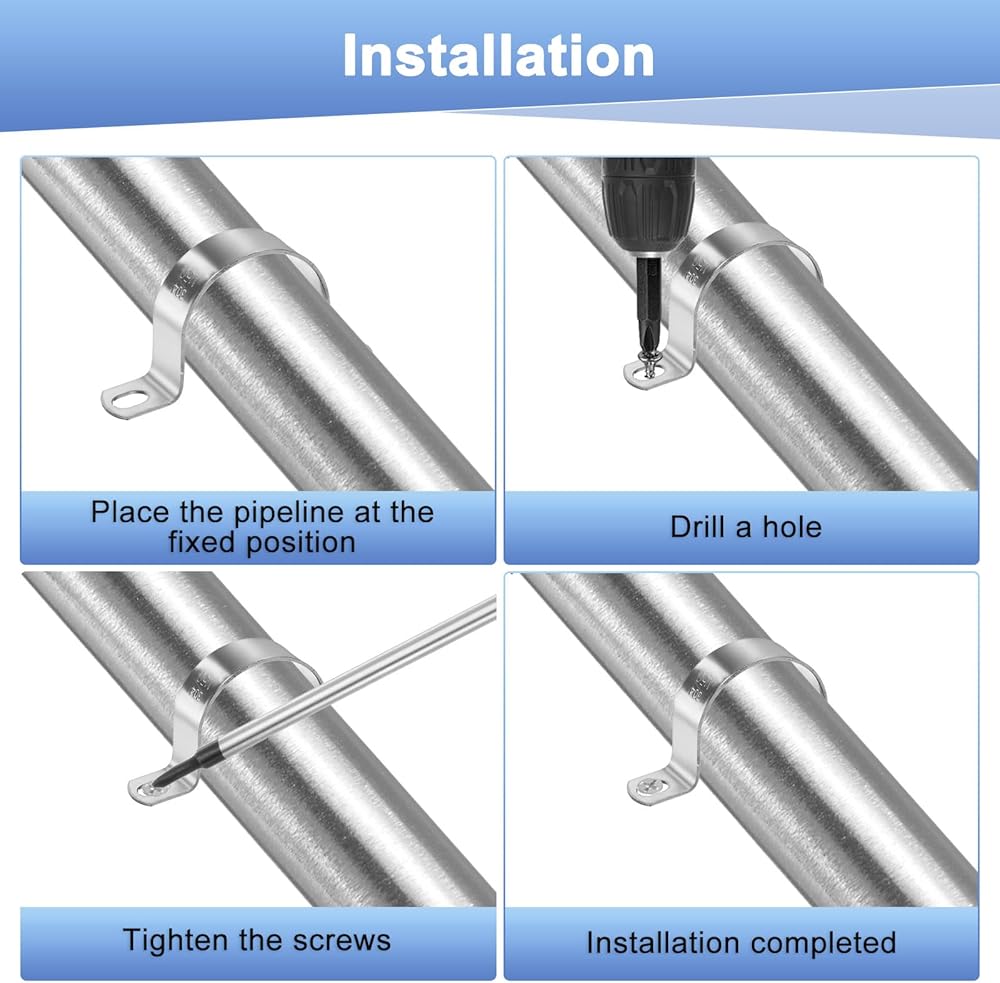 Installation

Place the pipeline at the fixed position

Drill a hole

Tighten the screws

Installation completed