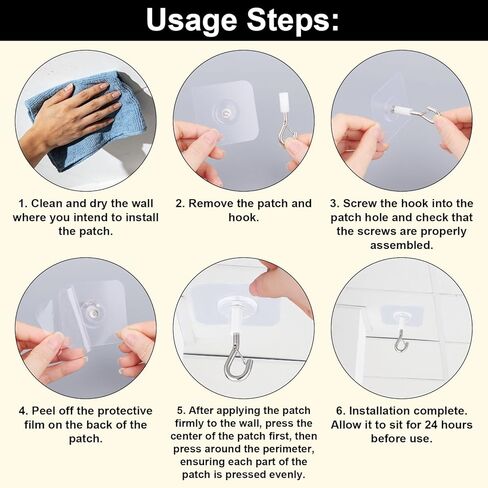 Usage Steps:

1. Clean and dry the wall where you intend to install the patch.

2. Remove the patch and hook.

3. Screw the hook into the patch hole and check that the screws are properly assembled.

4. Peel off the protective film on the back of the patch.

5. After applying the patch firmly to the wall, press the center of the patch first, then press around the perimeter, ensuring each part of the patch is pressed evenly.

6. Installation complete. Allow it to sit for 24 hours before use.