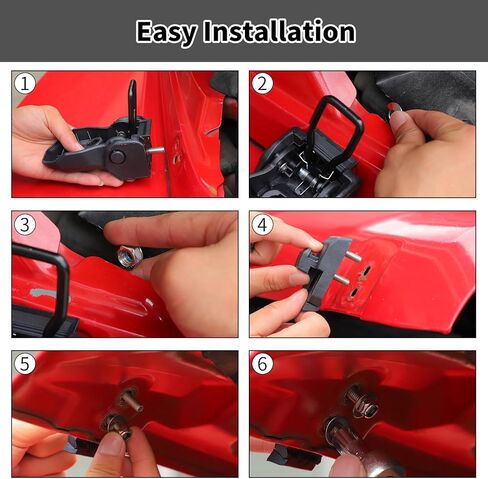 Easy Installation

1

2

3

4

5

6