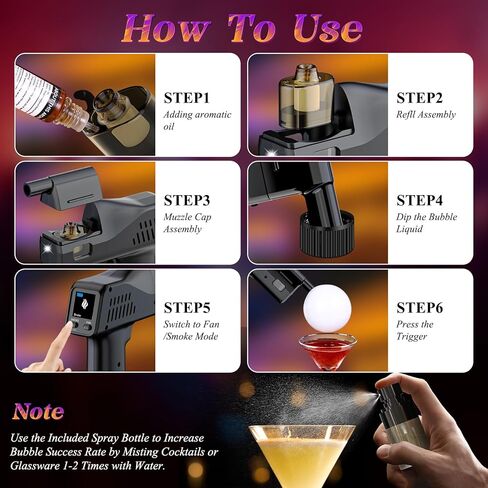 How To Use

STEP1
Adding aromatic oil

STEP2
Refll Assembly

STEP3
Muzzle Cap Assembly

STEP4
Dip the Bubble Liquid

STEP5
Switch to Fan /Smoke Mode

STEP6
Press the Trigger

Note

Use the Included Spray Bottle to Increase Bubble Success Rate by Misting Cocktails or Glassware 1-2 Times with Water.