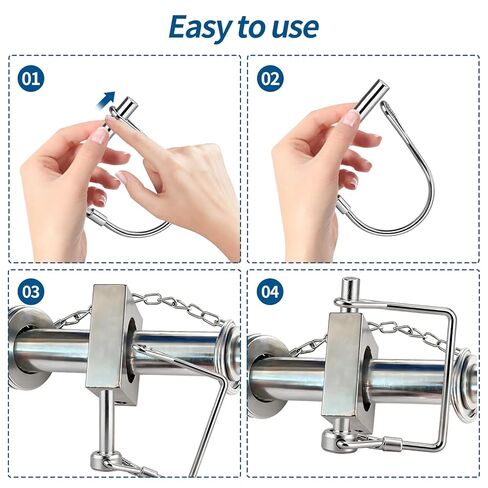 Easy to use

01

02

03

04