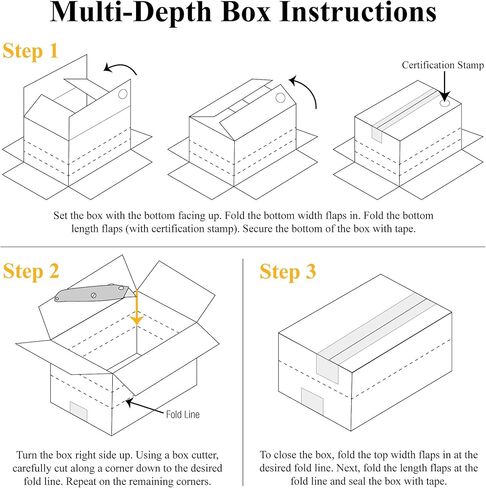 Multi-Depth Box Instructions

Step 1

Certification Stamp

Set the box with the bottom facing up. Fold the bottom width flaps in. Fold the bottom length flaps (with certification stamp). Secure the bottom of the box with tape.

Step 2

Fold Line

Turn the box right side up. Using a box cutter, carefully cut along a corner down to the desired fold line. Repeat on the remaining corners.

Step 3

To close the box, fold the top width flaps in at the desired fold line. Next, fold the length flaps at the fold line and seal the box with tape.