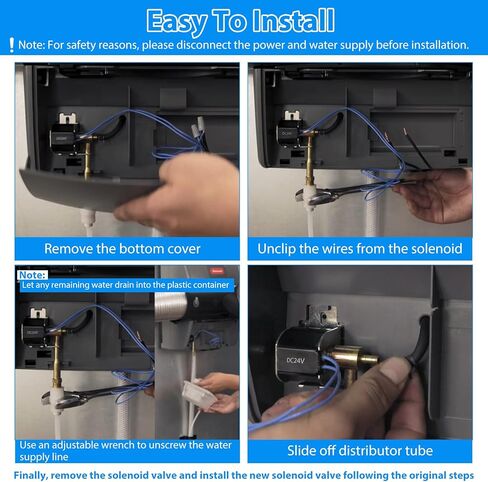 Easy To Install

! Note: For safety reasons, please disconnect the power and water supply before installation.

DC24V

Remove the bottom cover

DC24V

Unclip the wires from the solenoid

Note:
Let any remaining water drain into the plastic container

DC24V

Use an adjustable wrench to unscrew the water supply line

DC24V

Slide off distributor tube

Finally, remove the solenoid valve and install the new solenoid valve following the original steps