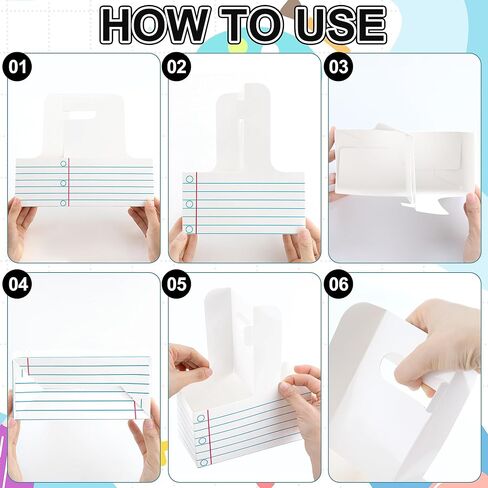 HOW TO USE

01

02

03

04

05

06