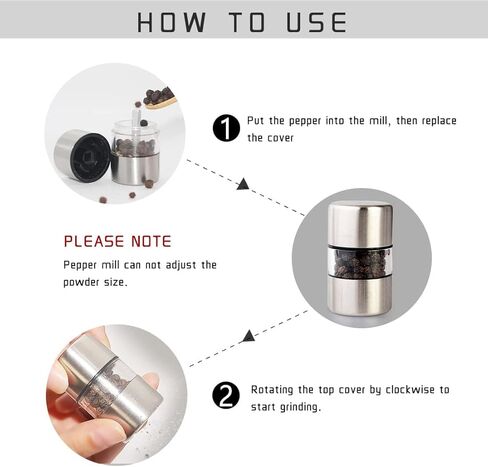 HOW TO USE

1 Put the pepper into the mill, then replace the cover

PLEASE NOTE

Pepper mill can not adjust the powder size.

2 Rotating the top cover by clockwise to start grinding.