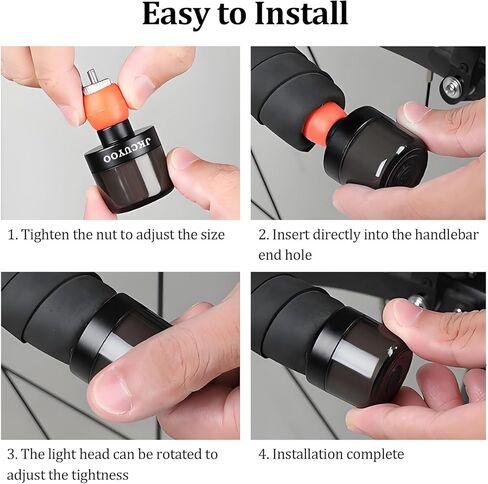 Easy to Install

JKCUYOO

1. Tighten the nut to adjust the size

2. Insert directly into the handlebar end hole

3. The light head can be rotated to adjust the tightness

4. Installation complete