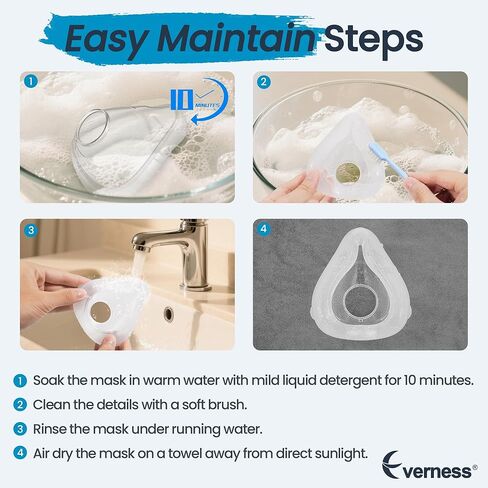 Easy Maintain Steps

1

10 MINUTES

2

3

4

1 Soak the mask in warm water with mild liquid detergent for 10 minutes.

2 Clean the details with a soft brush.

3 Rinse the mask under running water.

4 Air dry the mask on a towel away from direct sunlight.

verness®