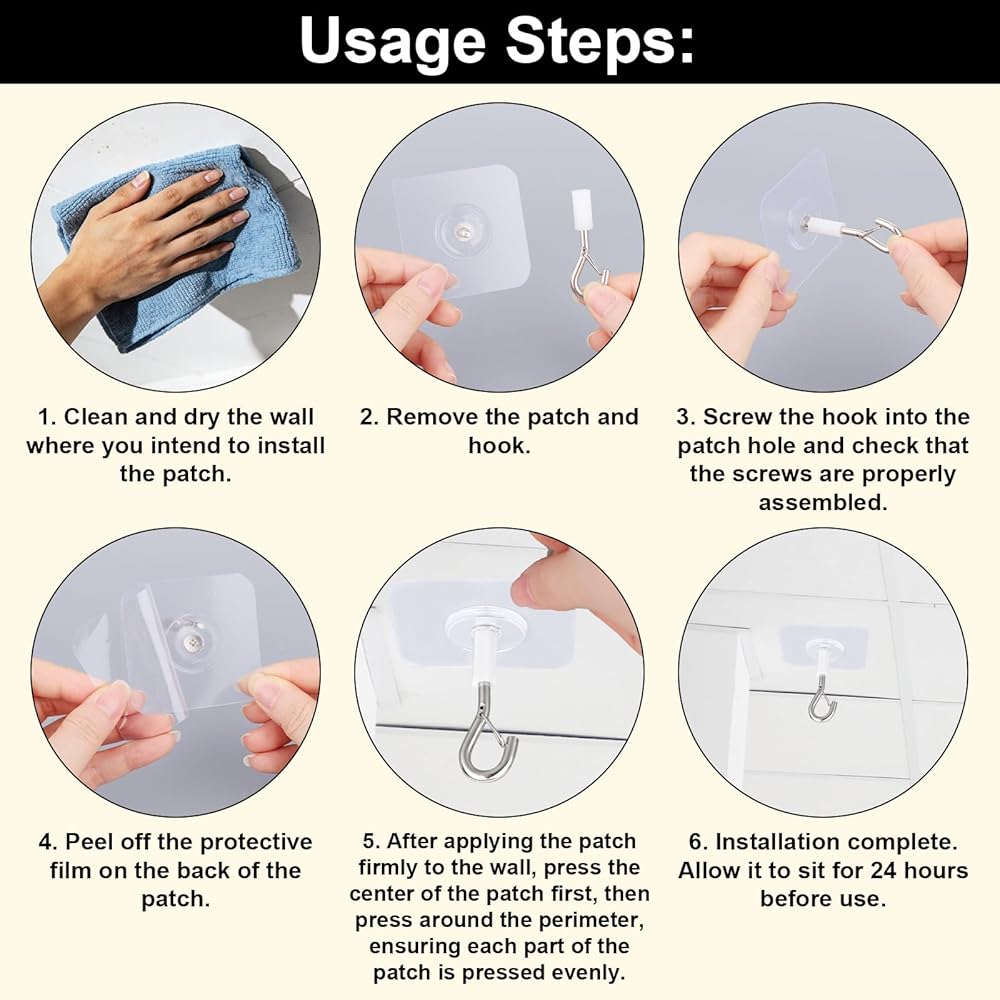 Usage Steps:

1. Clean and dry the wall where you intend to install the patch.

2. Remove the patch and hook.

3. Screw the hook into the patch hole and check that the screws are properly assembled.

4. Peel off the protective film on the back of the patch.

5. After applying the patch firmly to the wall, press the center of the patch first, then press around the perimeter, ensuring each part of the patch is pressed evenly.

6. Installation complete. Allow it to sit for 24 hours before use.