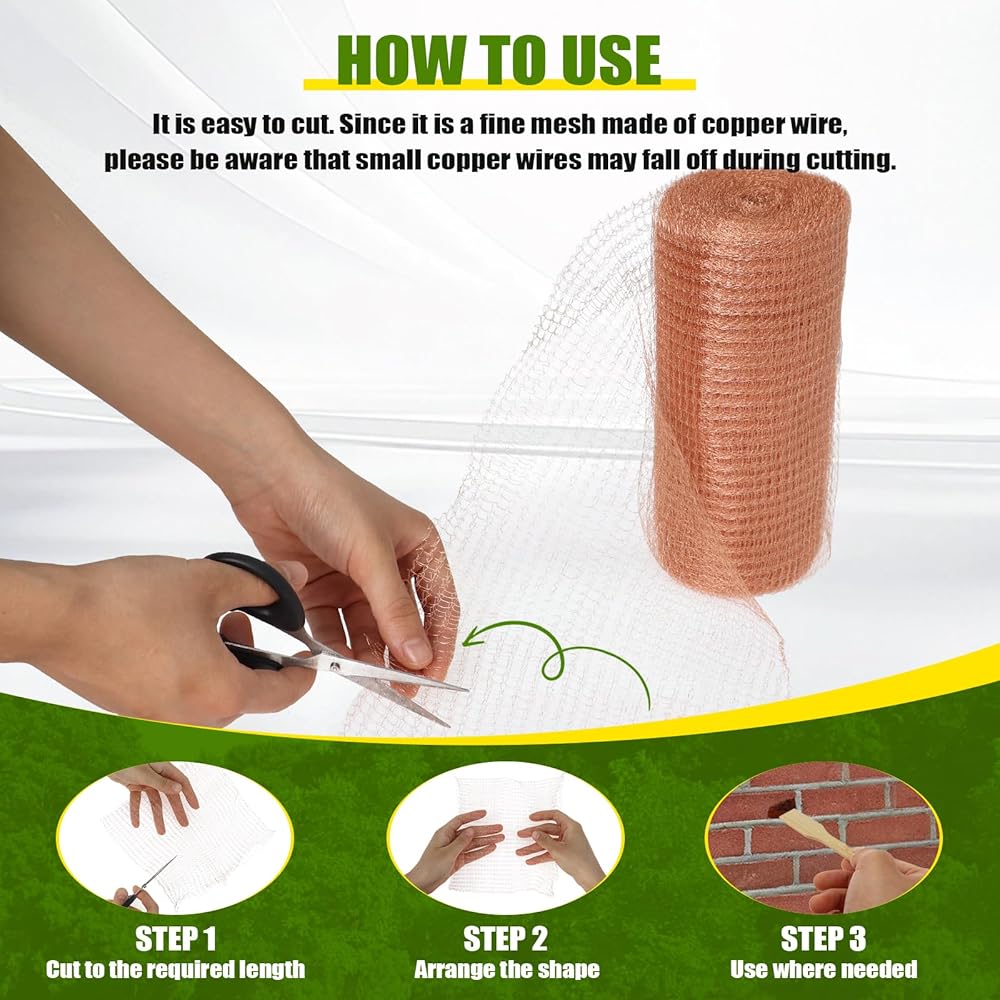 HOW TO USE

It is easy to cut. Since it is a fine mesh made of copper wire, please be aware that small copper wires may fall off during cutting.

STEP 1
Cut to the required length

STEP 2
Arrange the shape

STEP 3
Use where needed