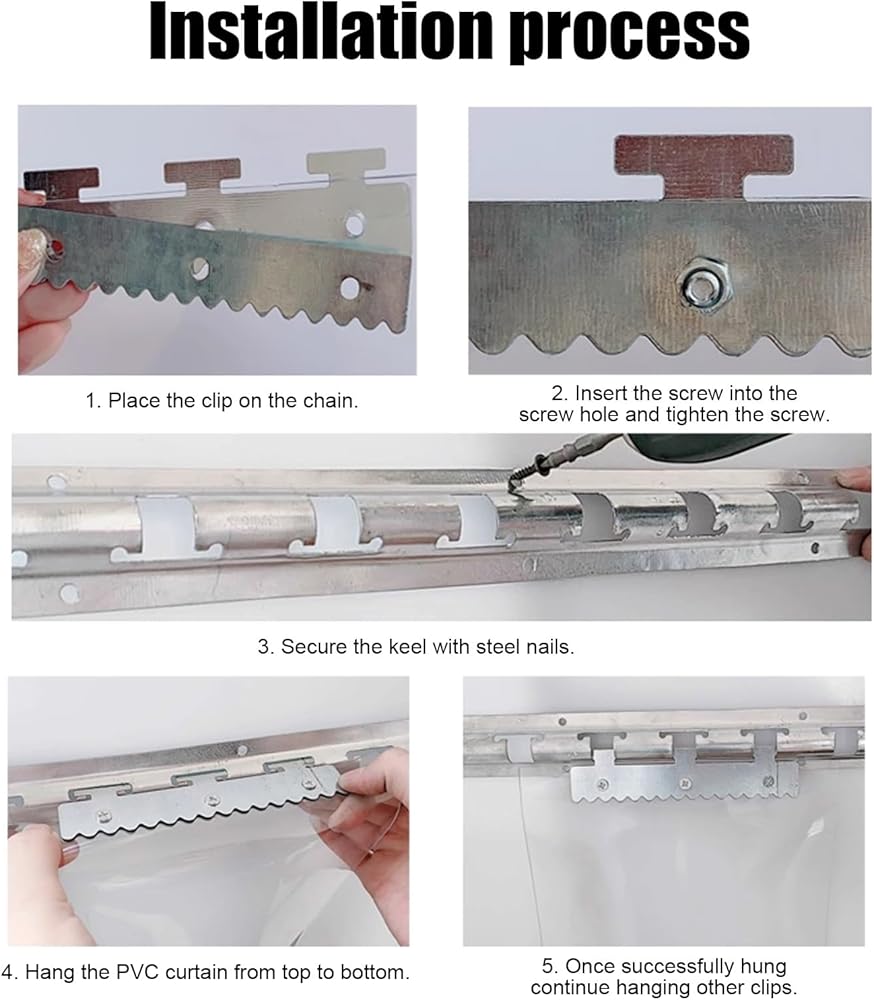 Installation process

1. Place the clip on the chain.

2. Insert the screw into the screw hole and tighten the screw.

3. Secure the keel with steel nails.

4. Hang the PVC curtain from top to bottom.

5. Once successfully hung continue hanging other clips.