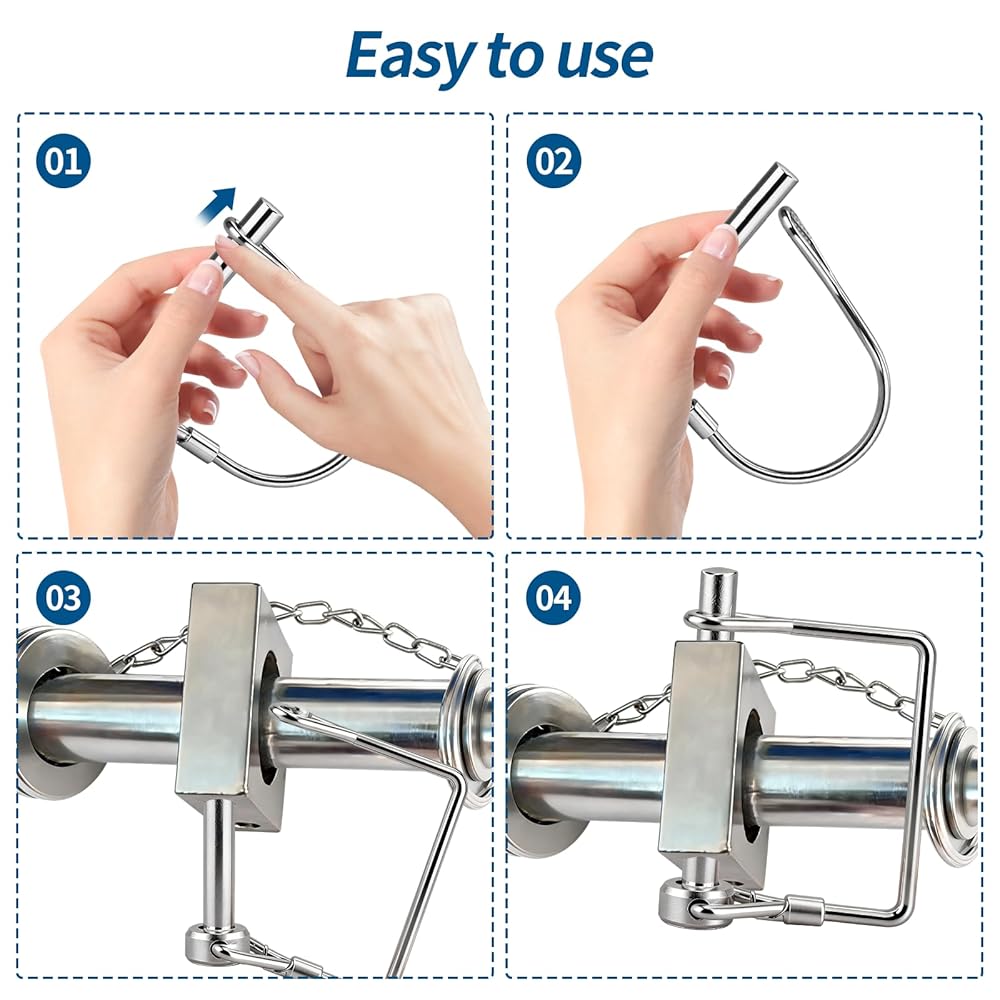 Easy to use

01

02

03

04