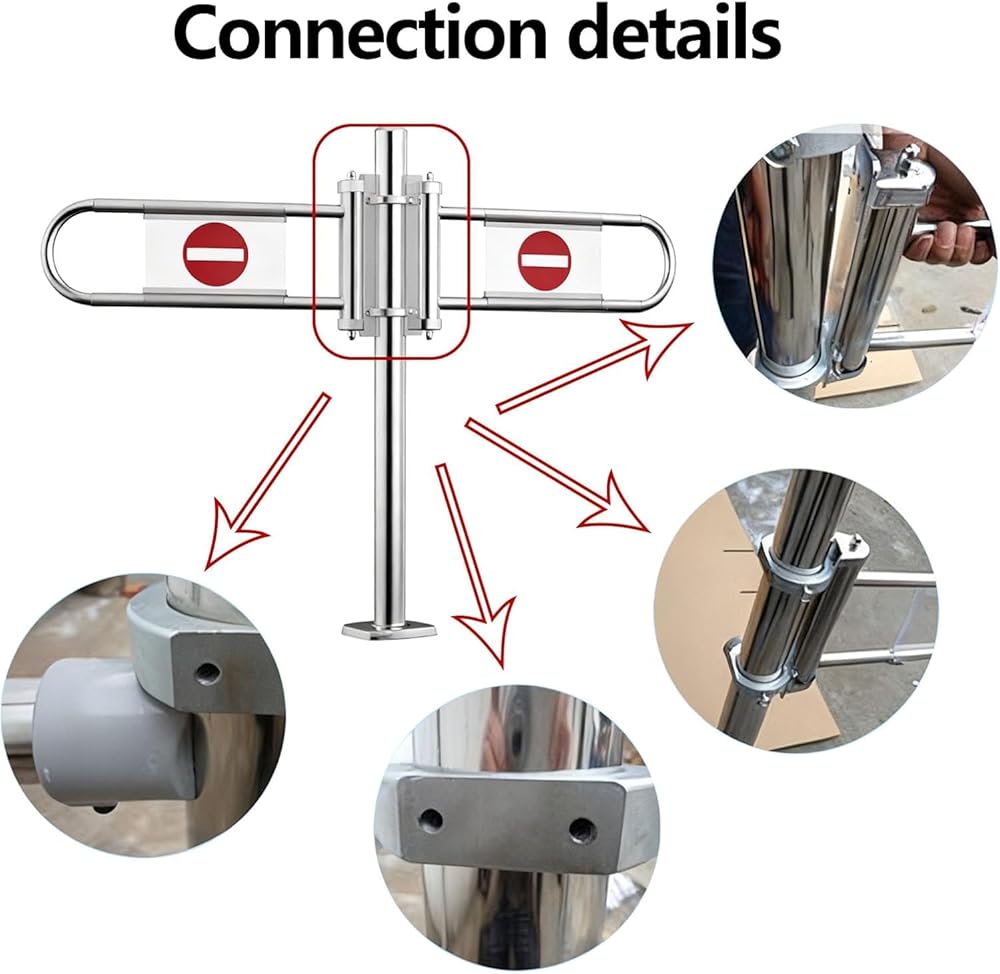 Connection details