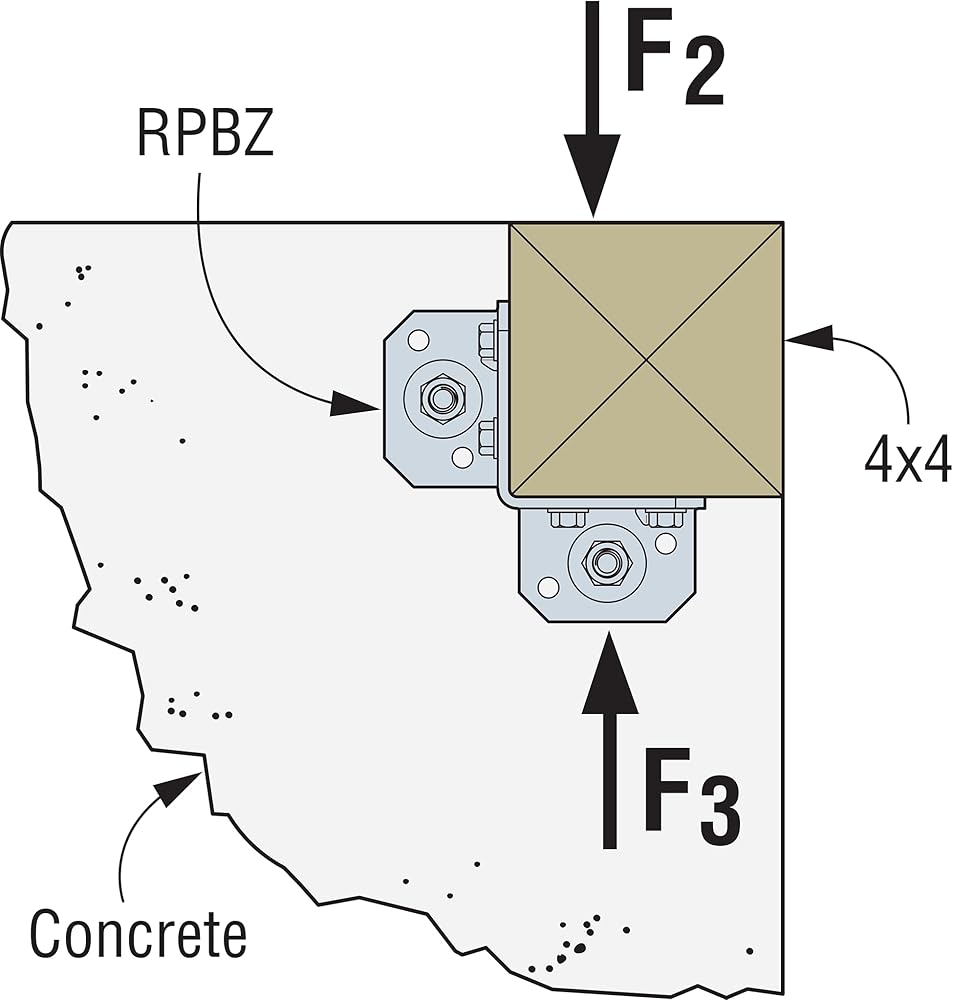 $F_2$

RPBZ

4x4

$F_3$

Concrete