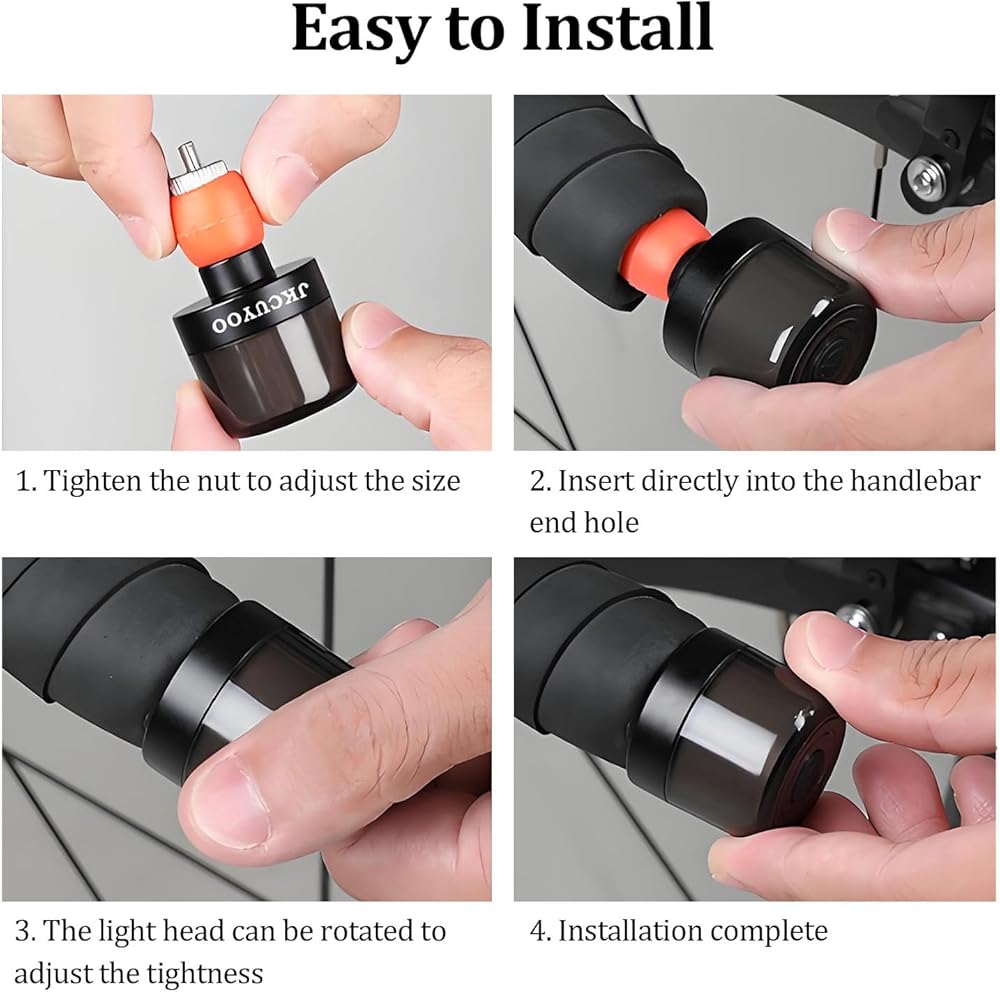 Easy to Install

JKCUYOO

1. Tighten the nut to adjust the size

2. Insert directly into the handlebar end hole

3. The light head can be rotated to adjust the tightness

4. Installation complete