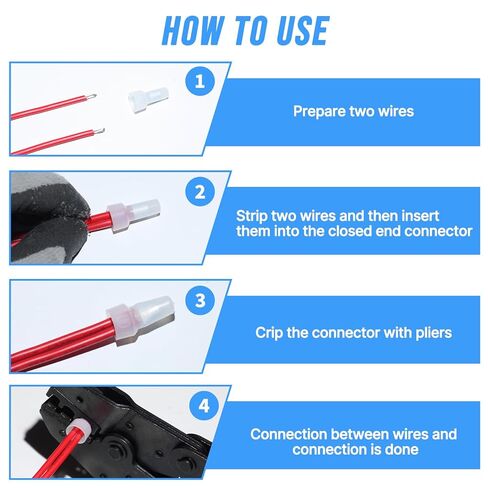 HOW TO USE

1

Prepare two wires

2

Strip two wires and then insert them into the closed end connector

3

Crip the connector with pliers

4

Connection between wires and connection is done