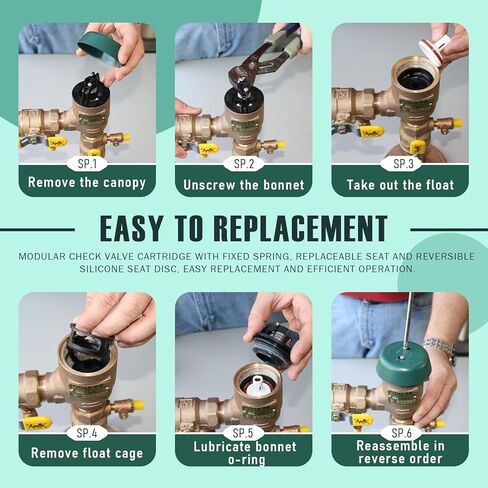 SP.1
Remove the canopy

SP.2
Unscrew the bonnet

SP.3
Take out the float

EASY TO REPLACEMENT

MODULAR CHECK VALVE CARTRIDGE WITH FIXED SPRING, REPLACEABLE SEAT AND REVERSIBLE SILICONE SEAT DISC, EASY REPLACEMENT AND EFFICIENT OPERATION.

SP.4
Remove float cage

SP.5
Lubricate bonnet o-ring

SP.6
Reassemble in reverse order