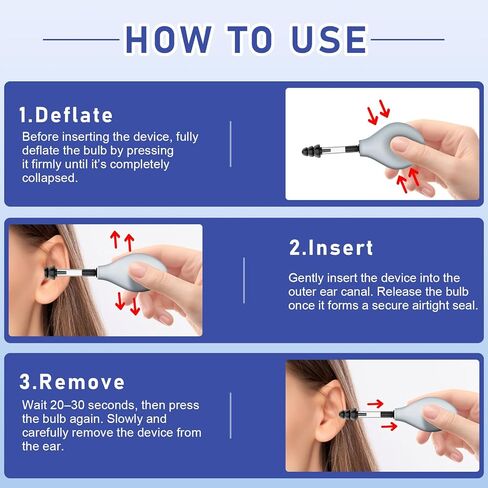 HOW TO USE

1.Deflate

Before inserting the device, fully deflate the bulb by pressing it firmly until it's completely collapsed.

2.Insert

Gently insert the device into the outer ear canal. Release the bulb once it forms a secure airtight seal.

3.Remove

Wait 20–30 seconds, then press the bulb again. Slowly and carefully remove the device from the ear.