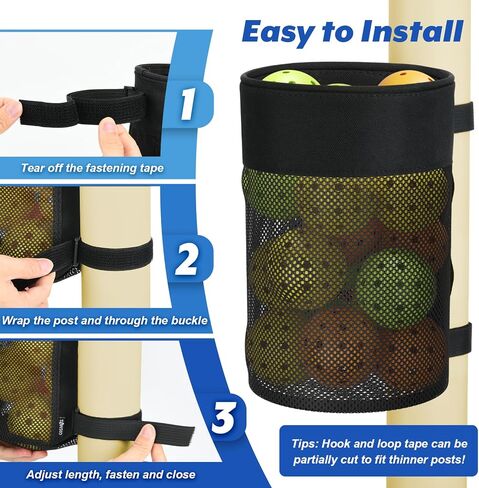 Easy to Install

1
Tear off the fastening tape

2
Wrap the post and through the buckle

3
Adjust length, fasten and close

Tips: Hook and loop tape can be partially cut to fit thinner posts!