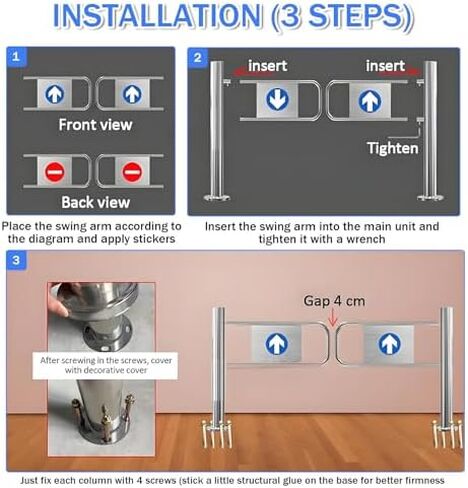 INSTALLATION (3 STEPS)

1

Front view

Back view

Place the swing arm according to the diagram and apply stickers

2

insert

insert

Tighten

Insert the swing arm into the main unit and tighten it with a wrench

3

After screwing in the screws, cover with decorative cover

Gap 4 cm

Just fix each column with 4 screws (stick a little structural glue on the base for better firmness