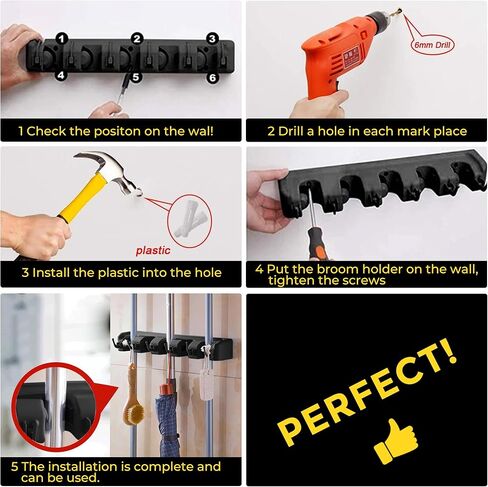 1
2
3
4
5
6

1 Check the positon on the wal!

6mm Drill

2 Drill a hole in each mark place

plastic

3 Install the plastic into the hole

4 Put the broom holder on the wall, tighten the screws

5 The installation is complete and can be used.

PERFECT!