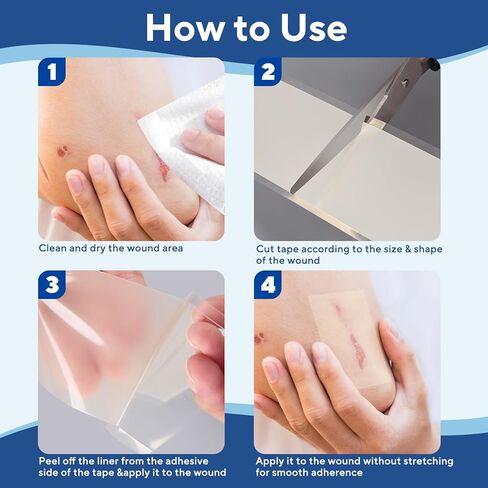 How to Use

1

Clean and dry the wound area

2

Cut tape according to the size & shape of the wound

3

Peel off the liner from the adhesive side of the tape &apply it to the wound

4

Apply it to the wound without stretching for smooth adherence