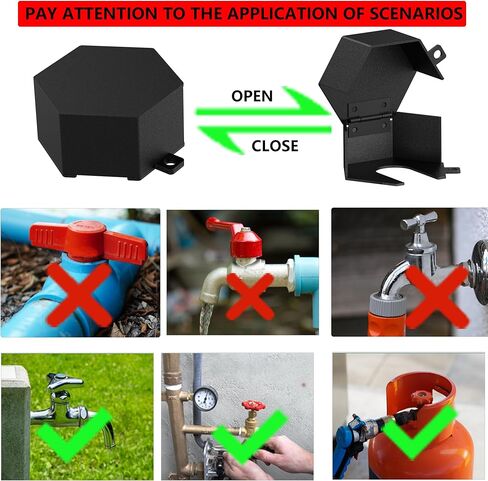 PAY ATTENTION TO THE APPLICATION OF SCENARIOS

OPEN

CLOSE